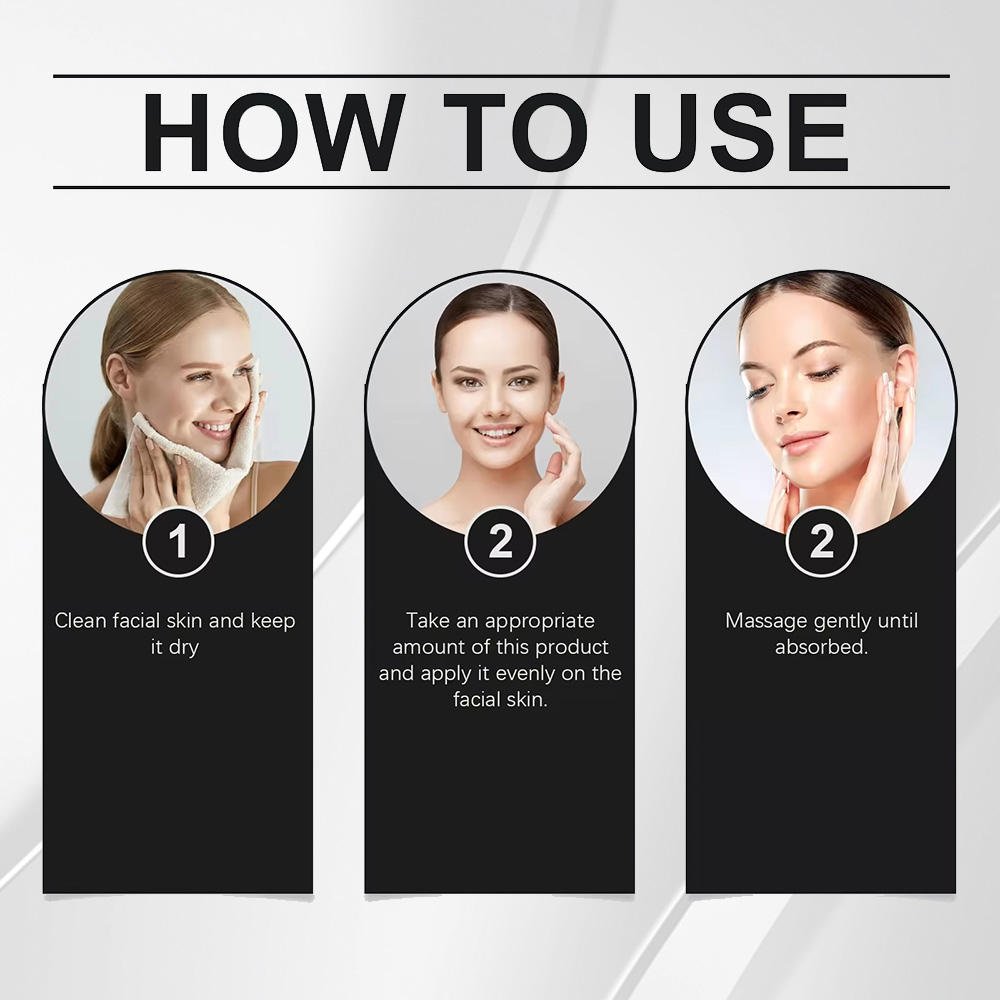 HOW TO USE

1

Clean facial skin and keep it dry

2

Take an appropriate amount of this product and apply it evenly on the facial skin.

2

Massage gently until absorbed.